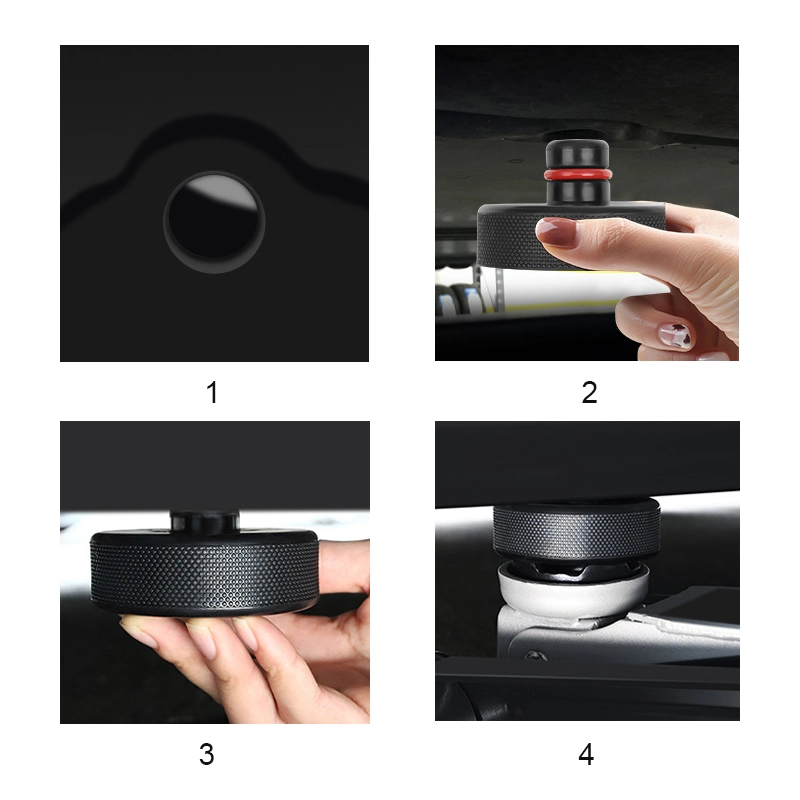 1

2

3

4